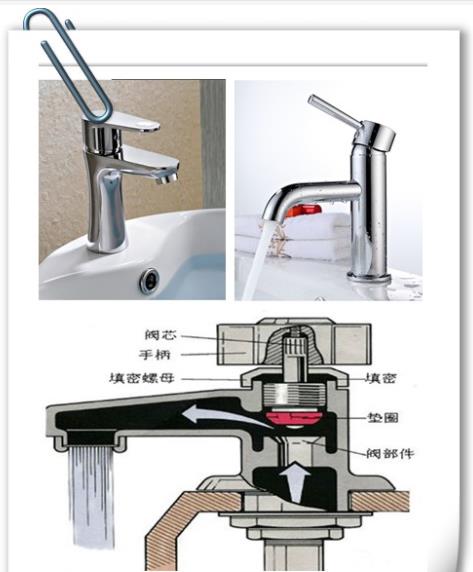 阀芯
手柄
填密螺母
填密
垫圈
阀部件